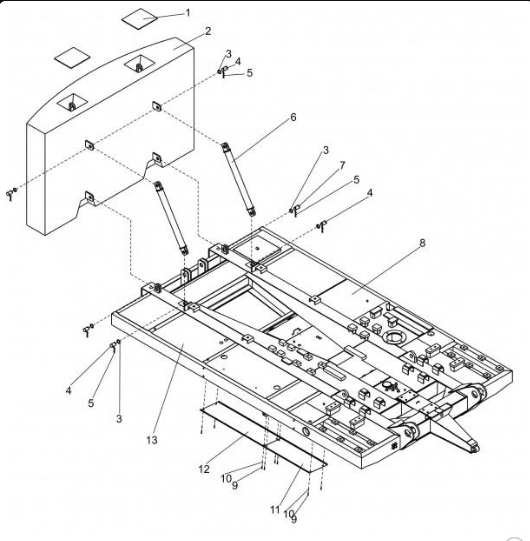 1
2
3
4
5
6
3
7
5
4
8
4
5
3
13
12
10
9
11
10
9