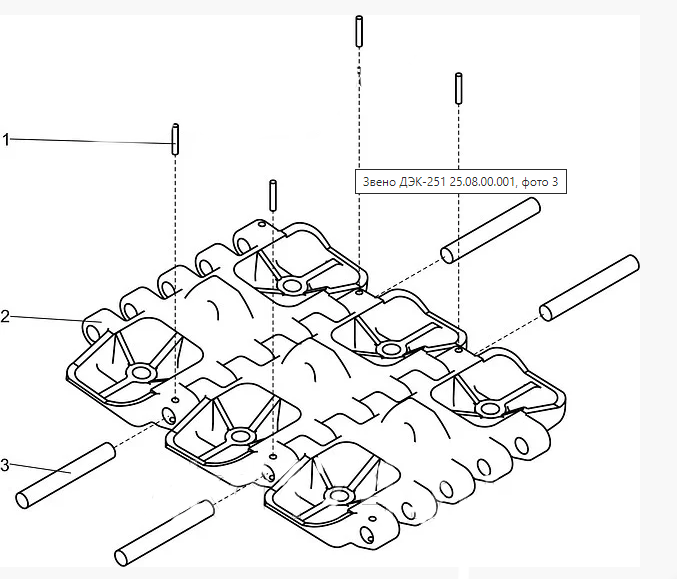 1

Звено ДЭК-251 25.08.00.001, фото 3

2

3