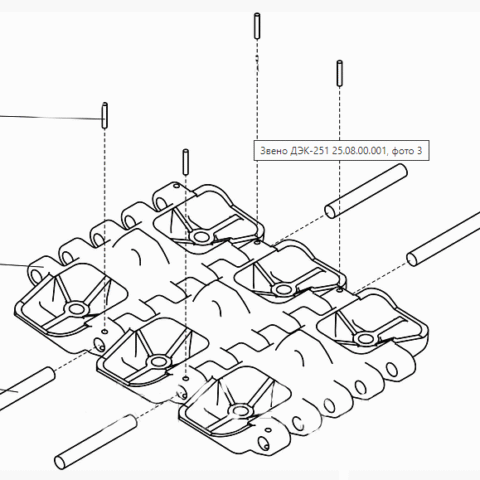 Звено ДЭК-251 25.08.00.001, фото 3