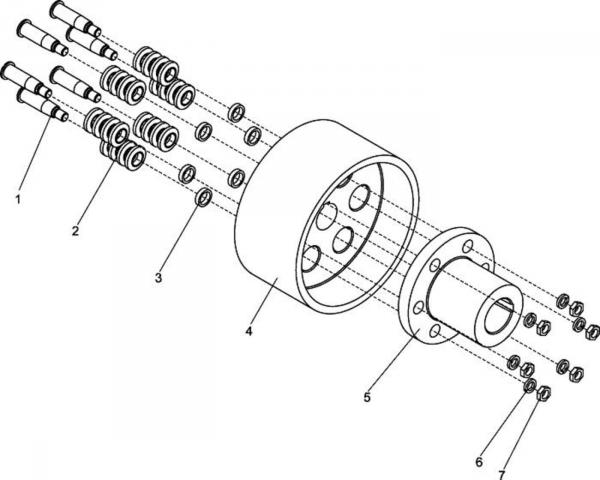 1
2
3
4
5
6
7