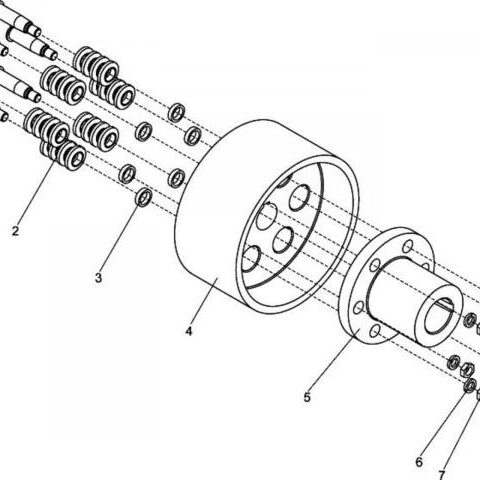 2
3
4
5
6
7