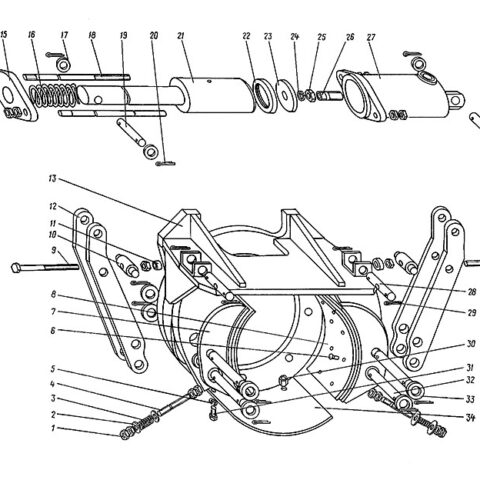 15 16 17 18 19 20 21 22 23 24 25 26 27

13
12
11
10
9
8
7
6
5
4
3
2
1

28
29
30
31
32
33
34